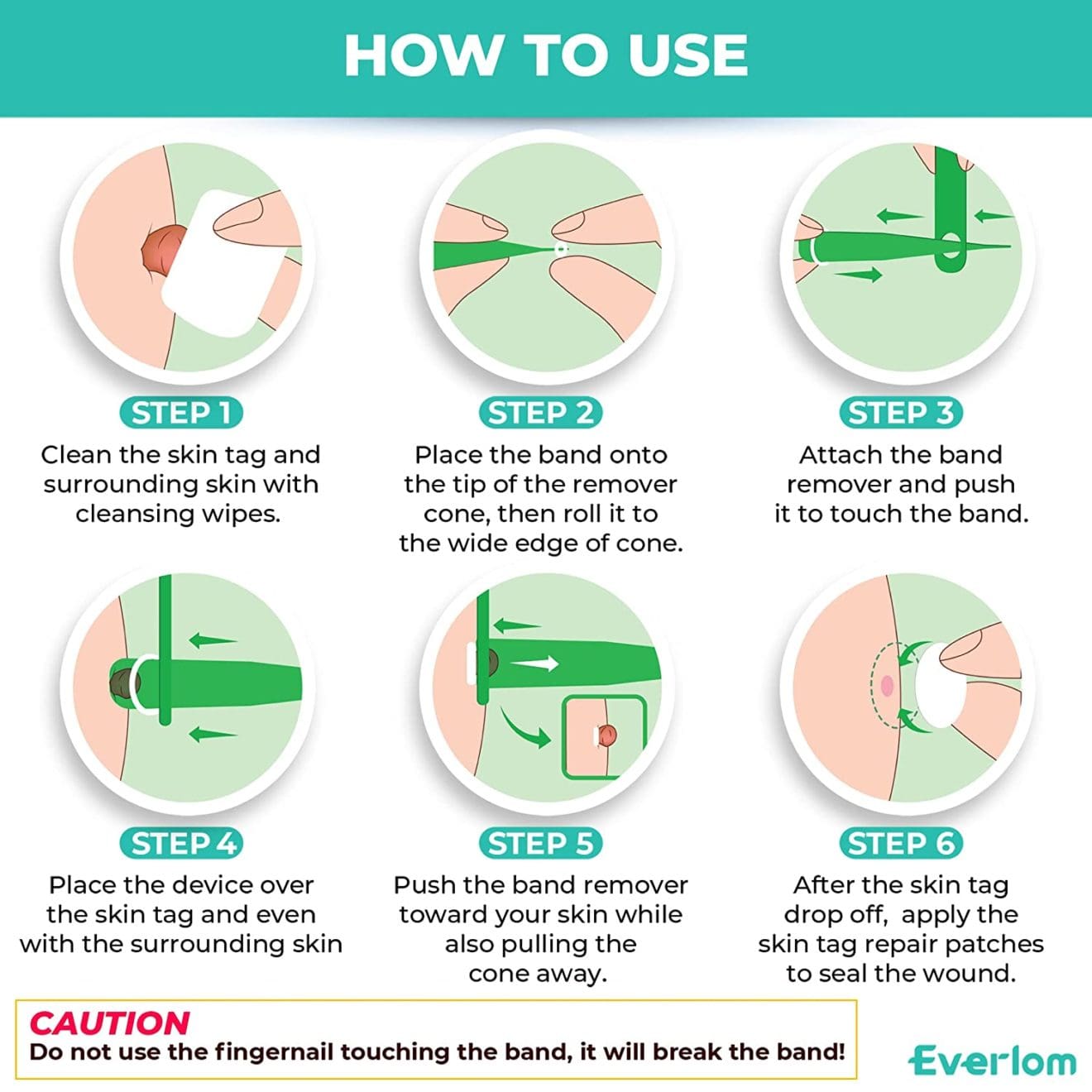 HOW TO USE

STEP 1
Clean the skin tag and surrounding skin with cleansing wipes.

STEP 2
Place the band onto the tip of the remover cone, then roll it to the wide edge of cone.

STEP 3
Attach the band remover and push it to touch the band.

STEP 4
Place the device over the skin tag and even with the surrounding skin

STEP 5
Push the band remover toward your skin while also pulling the cone away.

STEP 6
After the skin tag drop off, apply the skin tag repair patches to seal the wound.

CAUTION
Do not use the fingernail touching the band, it will break the band!

Everlom